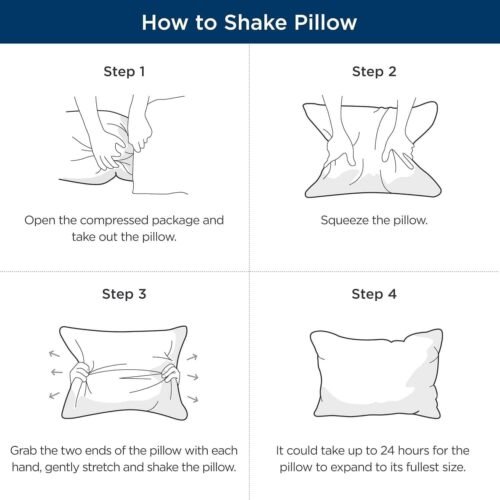 How to Shake Pillow

Step 1

Open the compressed package and take out the pillow.

Step 2

Squeeze the pillow.

Step 3

Grab the two ends of the pillow with each hand, gently stretch and shake the pillow.

Step 4

It could take up to 24 hours for the pillow to expand to its fullest size.